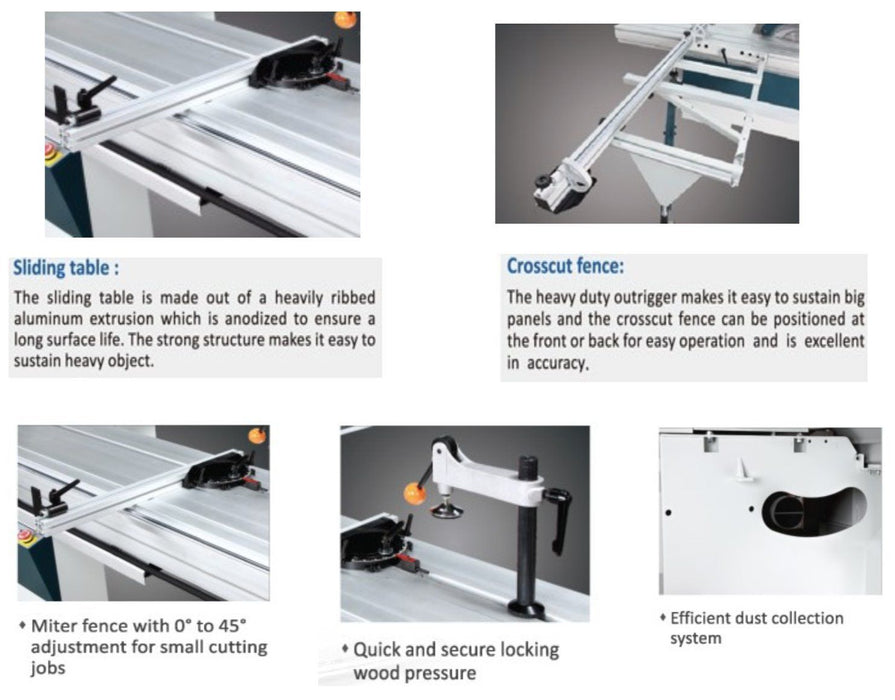 Sliding table :

The sliding table is made out of a heavily ribbed aluminum extrusion which is anodized to ensure a long surface life. The strong structure makes it easy to sustain heavy object.

Crosscut fence:

The heavy duty outrigger makes it easy to sustain big panels and the crosscut fence can be positioned at the front or back for easy operation and is excellent in accuracy.

♦ Miter fence with 0° to 45° adjustment for small cutting jobs

♦ Quick and secure locking wood pressure

♦ Efficient dust collection system