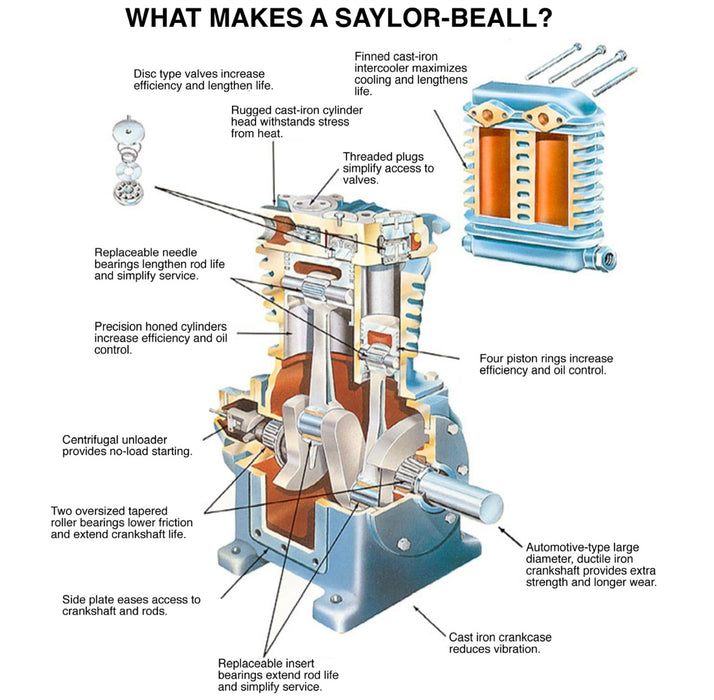 WHAT MAKES A SAYLOR-BEALL?

Disc type valves increase efficiency and lengthen life.

Finned cast-iron intercooler maximizes cooling and lengthens life.

Rugged cast-iron cylinder head withstands stress from heat.

Threaded plugs simplify access to valves.

Replaceable needle bearings lengthen rod life and simplify service.

Precision honed cylinders increase efficiency and oil control.

Four piston rings increase efficiency and oil control.

Centrifugal unloader provides no-load starting.

Two oversized tapered roller bearings lower friction and extend crankshaft life.

Automotive-type large diameter, ductile iron crankshaft provides extra strength and longer wear.

Side plate eases access to crankshaft and rods.

Cast iron crankcase reduces vibration.

Replaceable insert bearings extend rod life and simplify service.